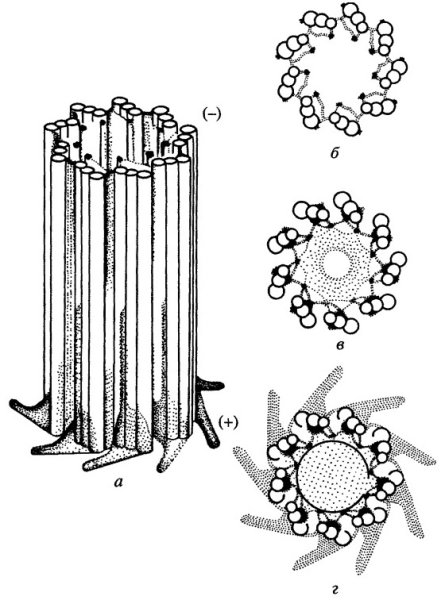 (–)

(+)

а

б

в

г