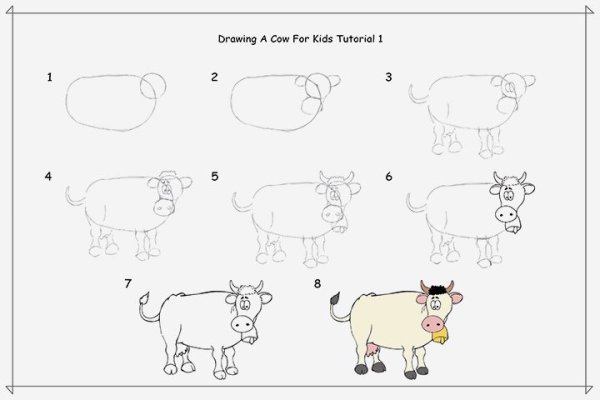 Drawing A Cow For Kids Tutorial 1

1

2

3

4

5

6

7

8