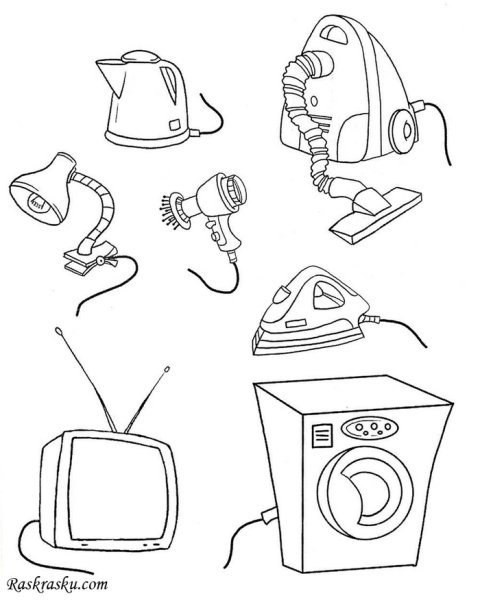 Raskrasku.com