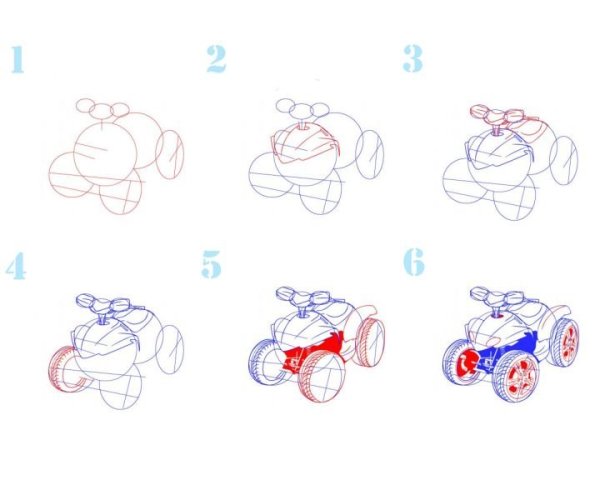 1

2

3

4

5

6