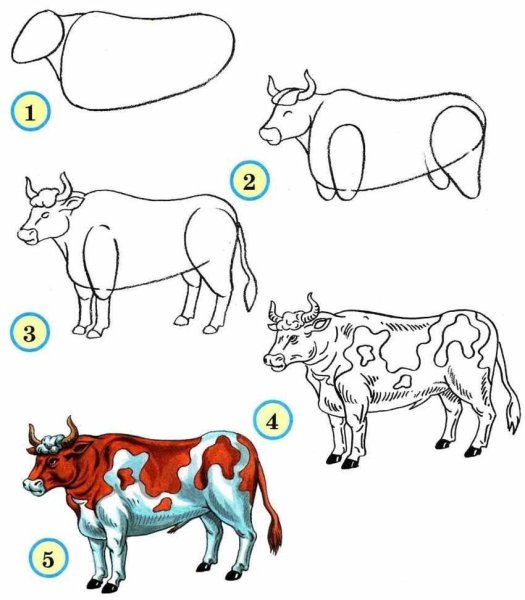 1

2

3

4

5