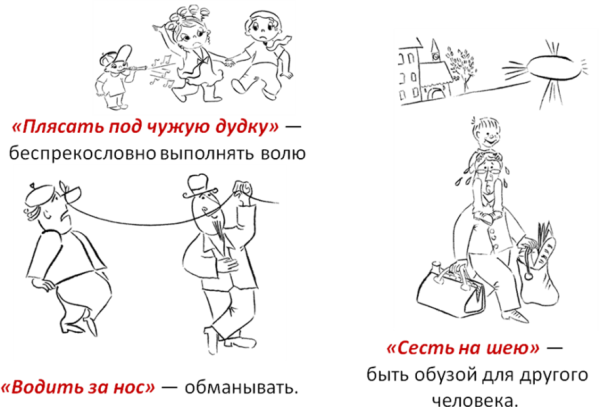 «Плясать под чужую дудку» — беспрекословно выполнять волю

«Водить за нос» — обманывать.

«Сесть на шею» — быть обузой для другого человека.