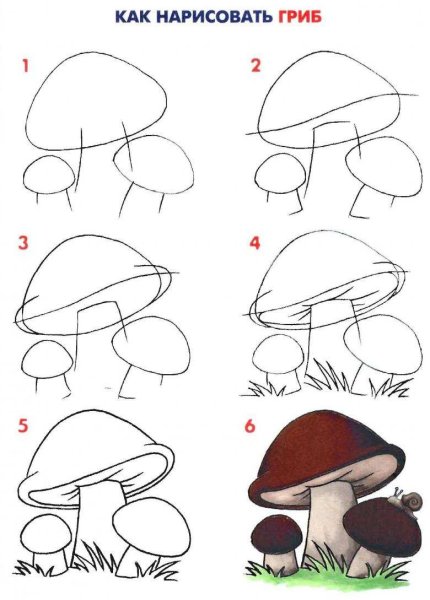 КАК НАРИСОВАТЬ ГРИБ

1

2

3

4

5

6