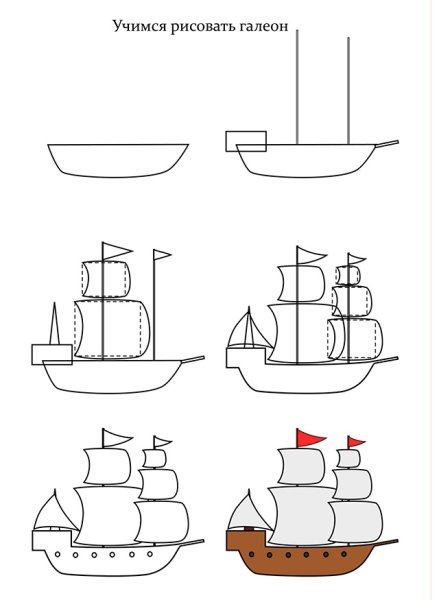 Учимся рисовать галеон