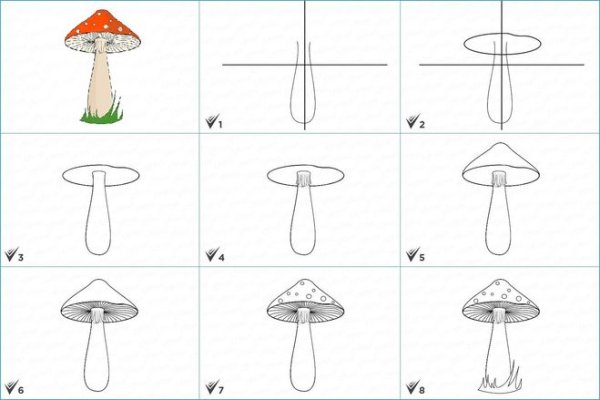 1

2

3

4

5

6

7

8