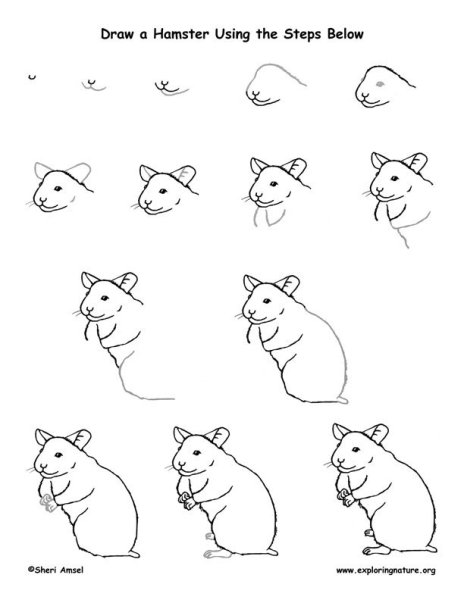 Draw a Hamster Using the Steps Below

©Sheri Amsel

www.exploringnature.org