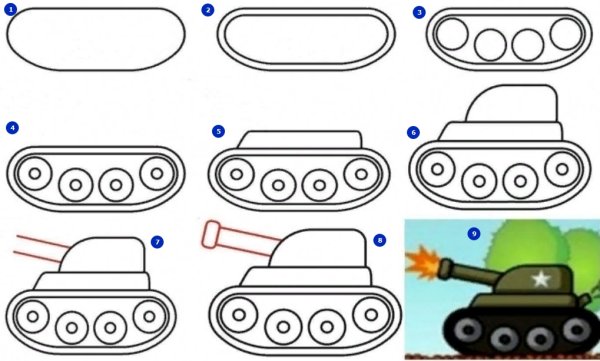 1
2
3
4
5
6
7
8
9