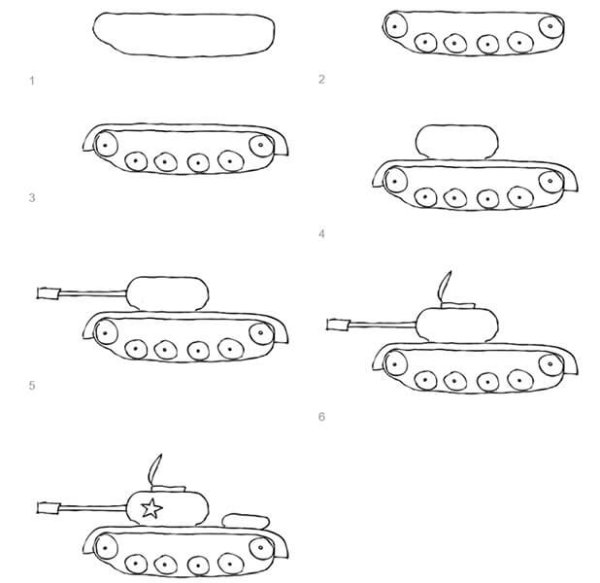 1

2

3

4

5

6