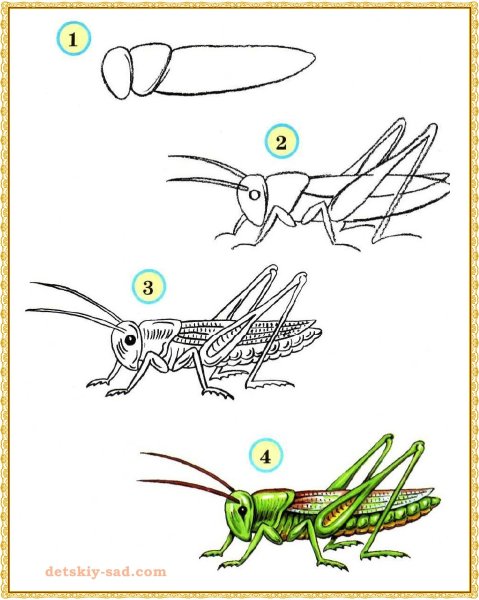 1

2

3

4

detskiy-sad.com