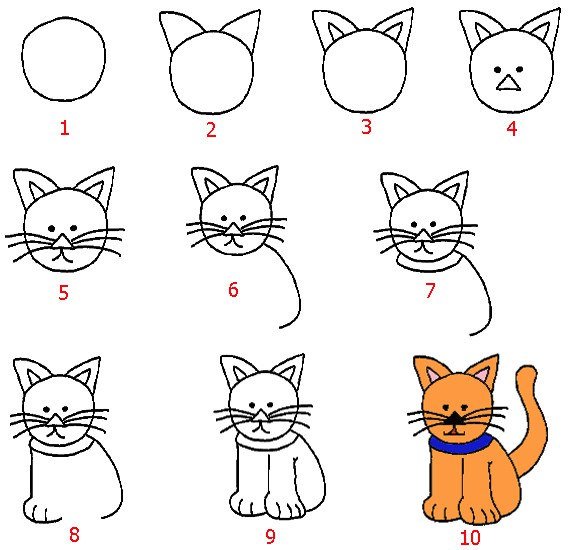 1
2
3
4
5
6
7
8
9
10