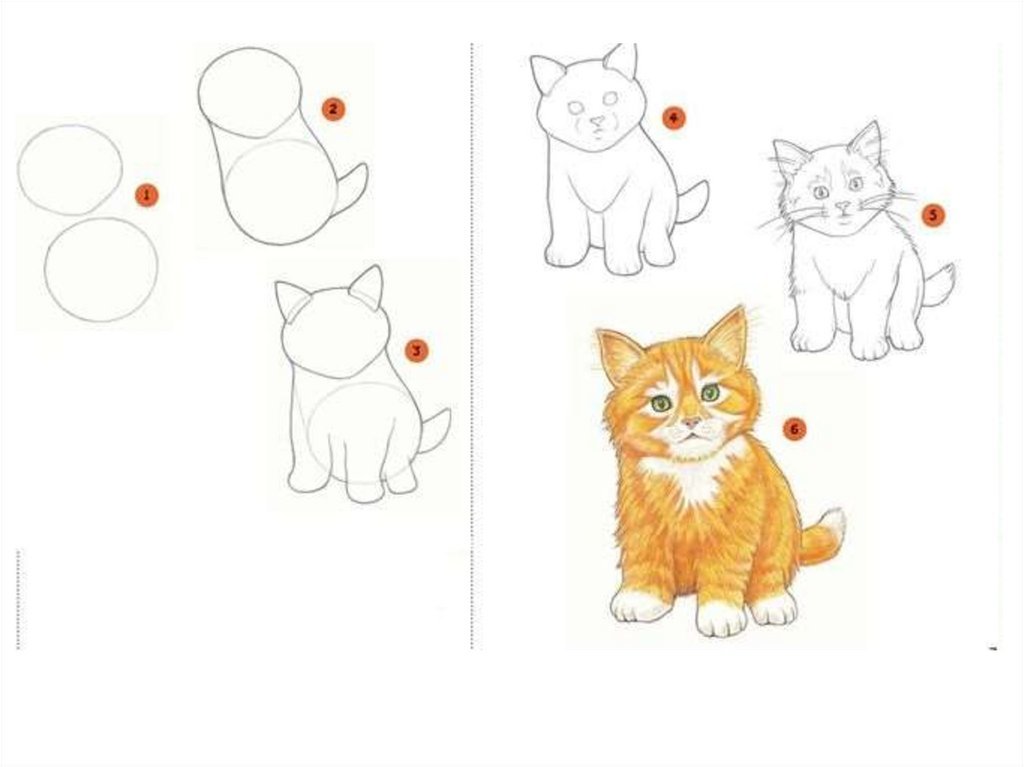 1
2
3
4
5
6