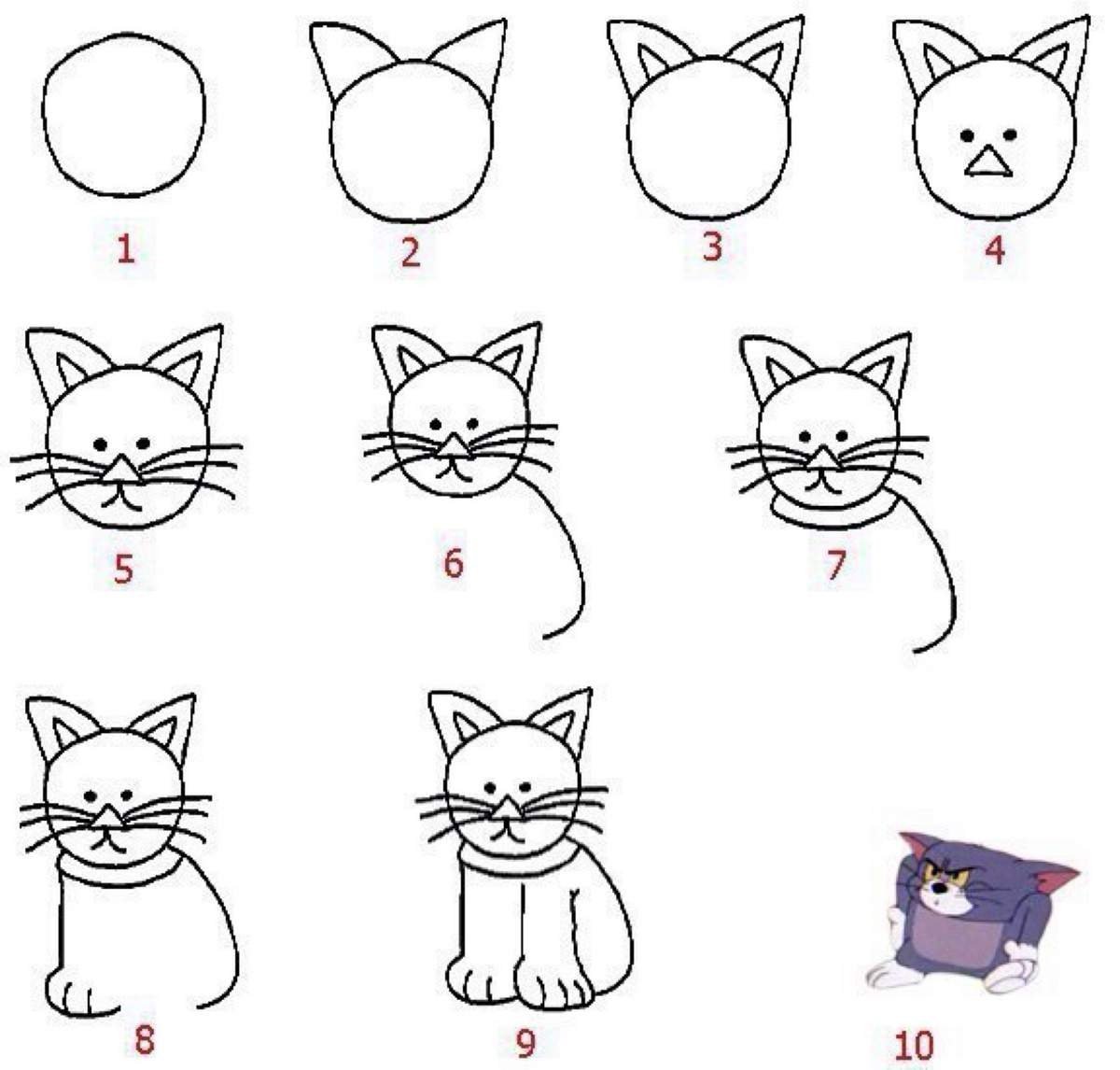 1 2 3 4

5 6 7

8 9 10