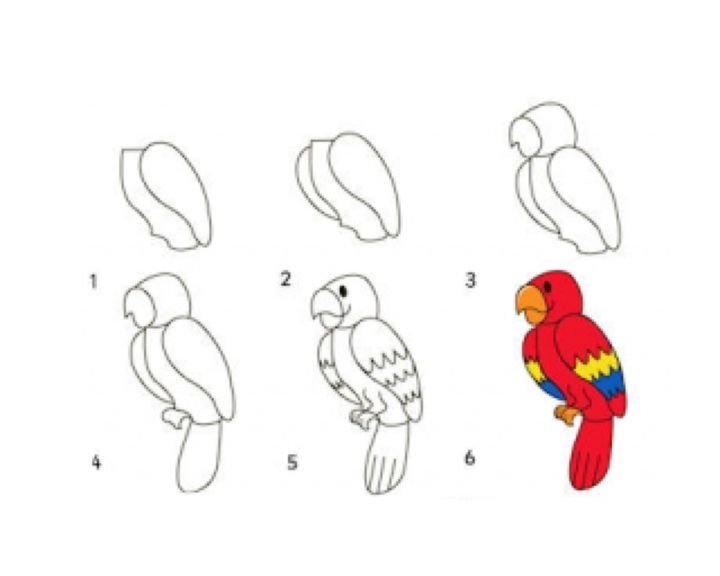 1
2
3
4
5
6