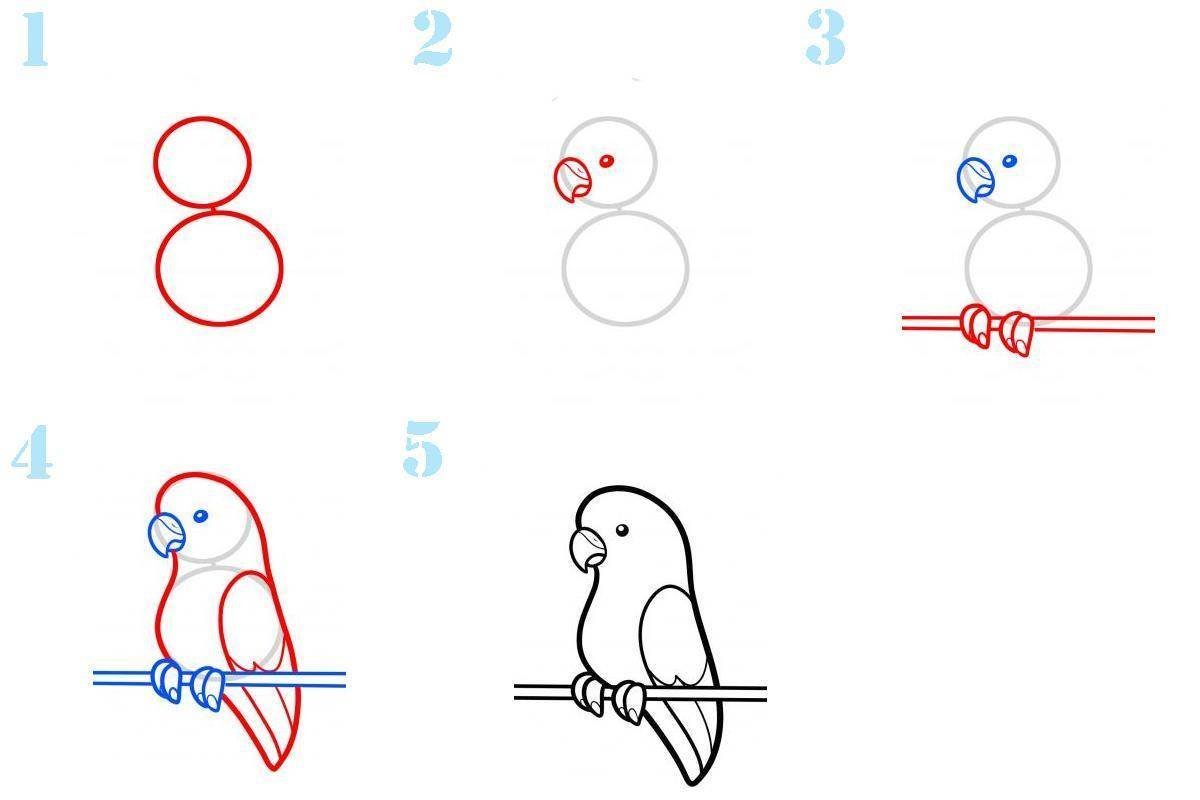 1
2
3
4
5