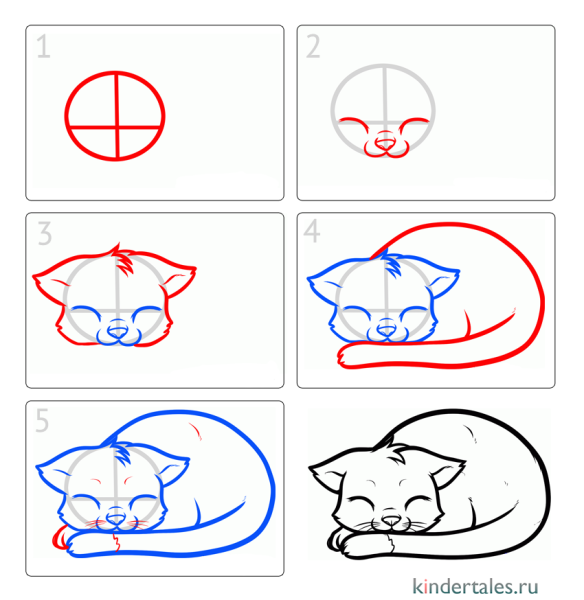 1

2

3

4

5

kindertales.ru