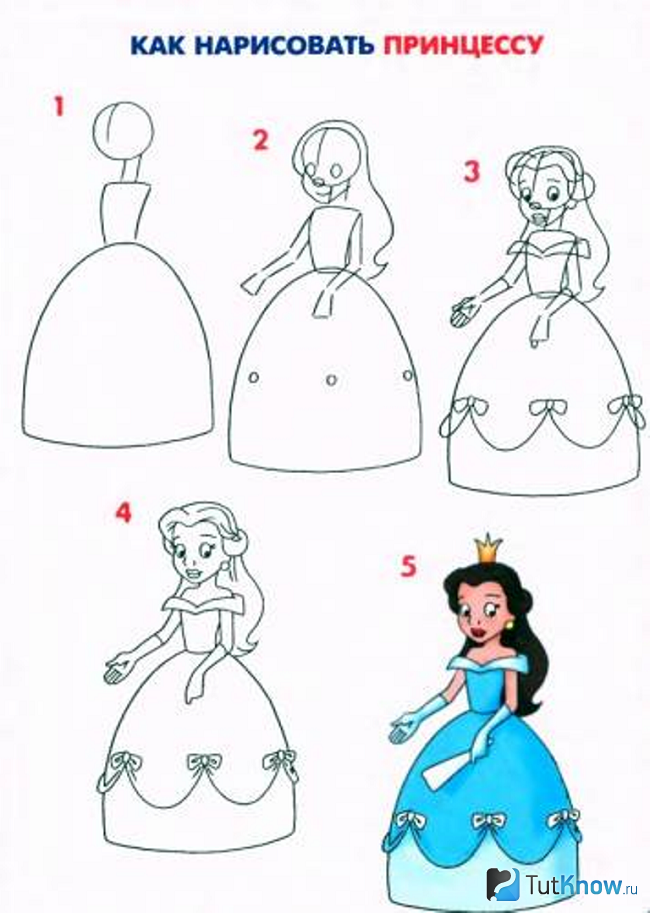 КАК НАРИСОВАТЬ ПРИНЦЕССУ

1

2

3

4

5

TutKnow.ru