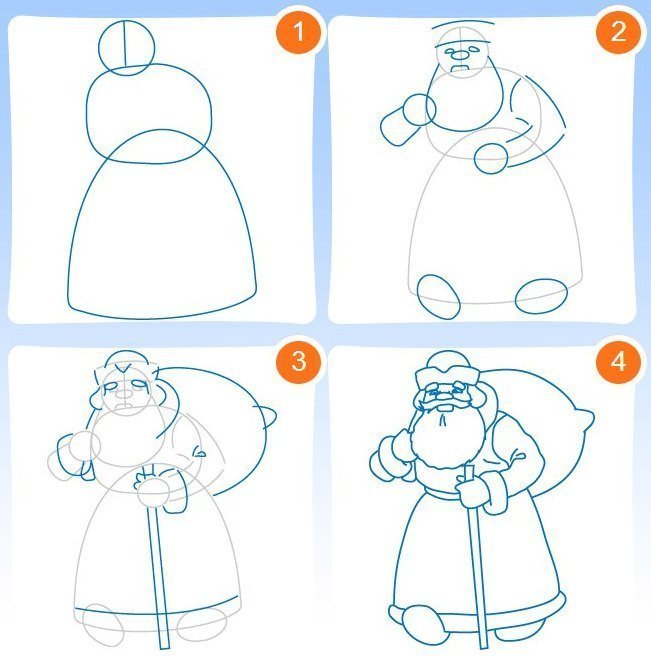 1

2

3

4