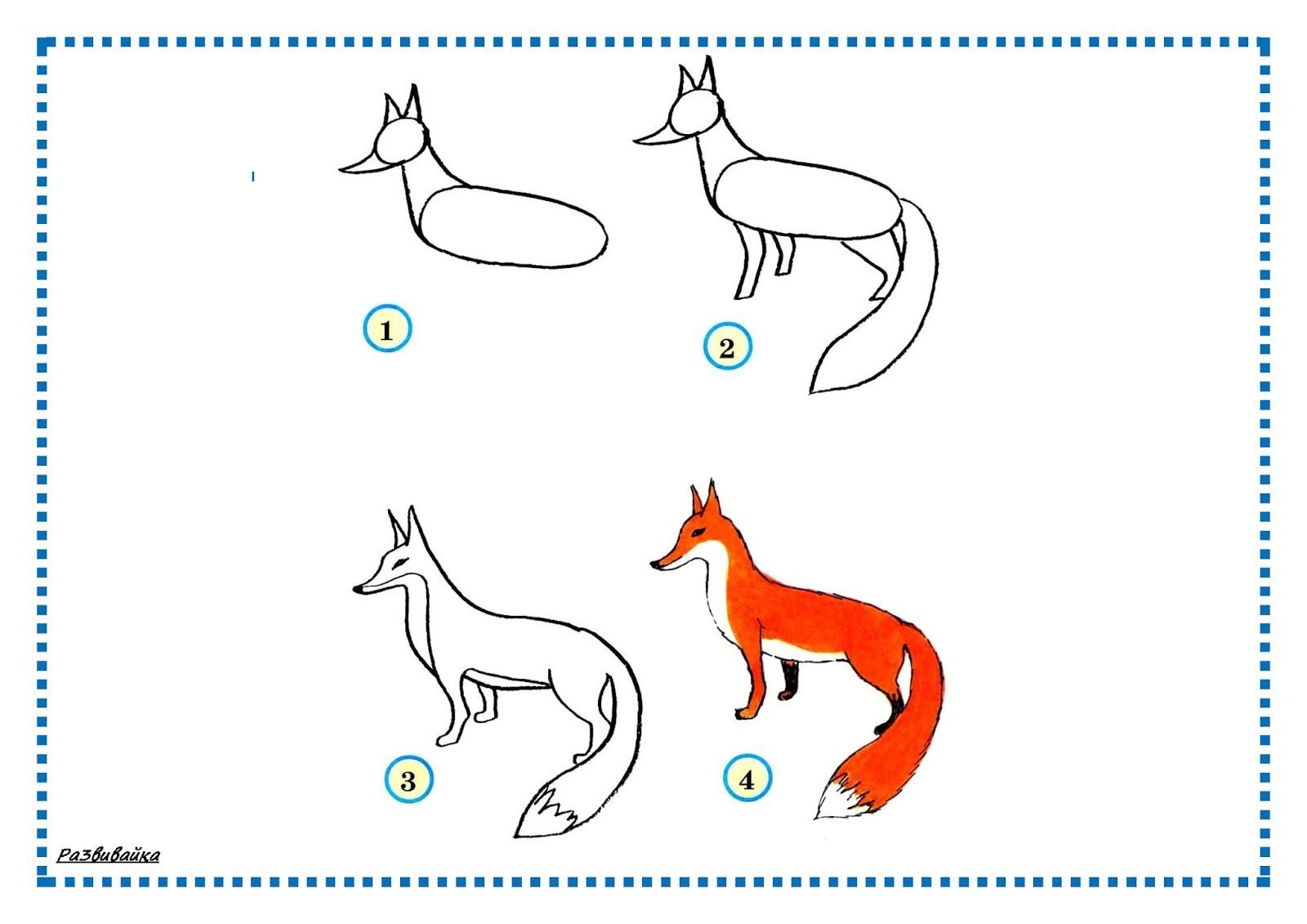 1

2

3

4

Развивайка