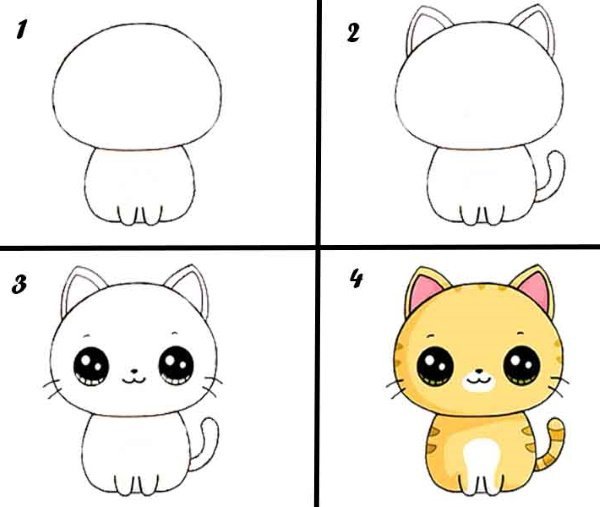 1

2

3

4