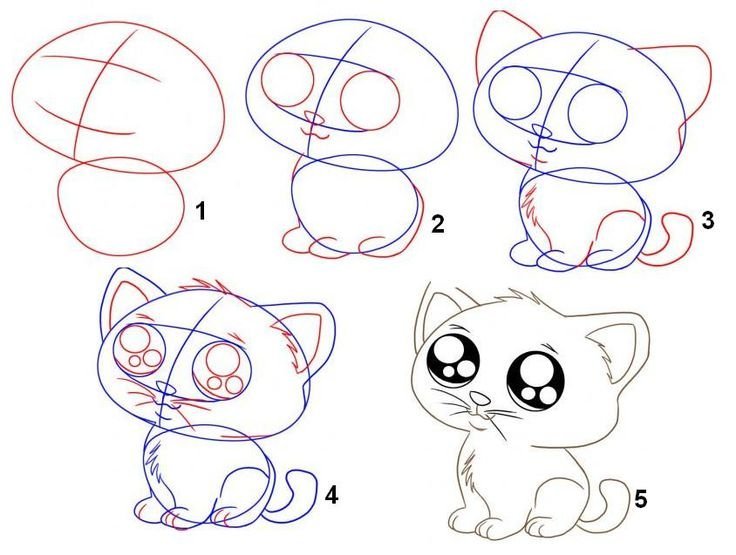 1
2
3
4
5