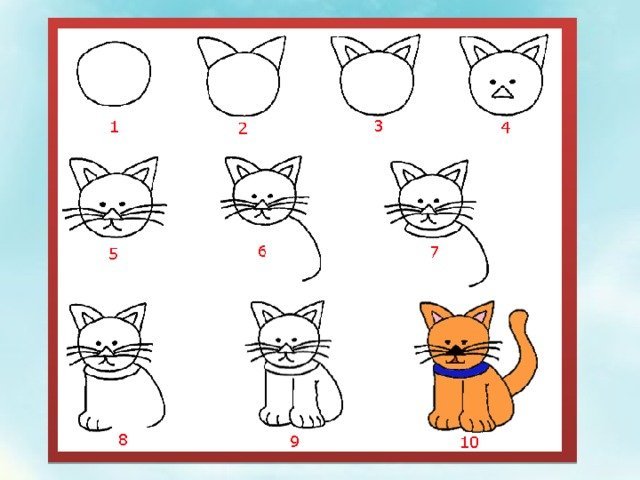 1
2
3
4
5
6
7
8
9
10