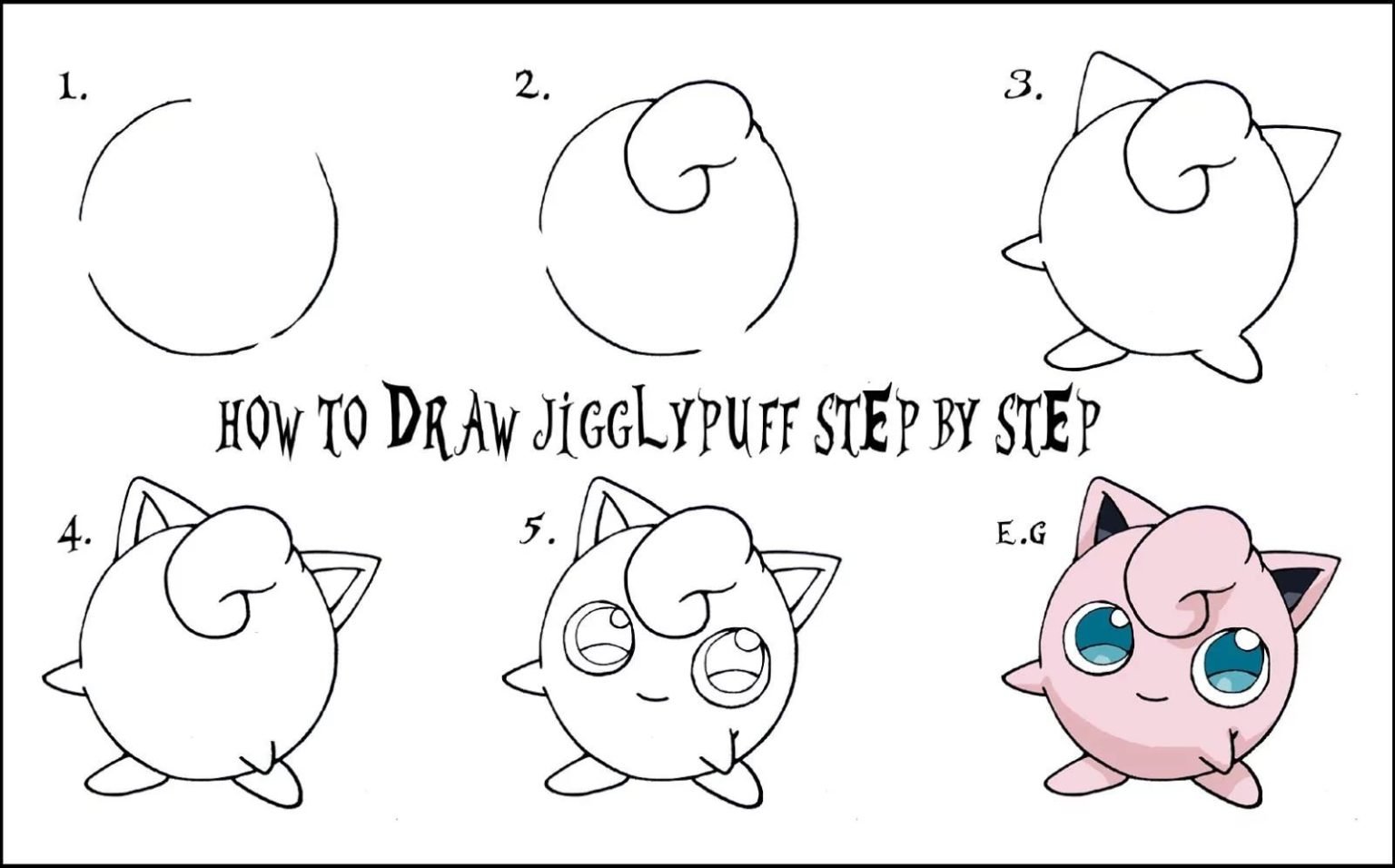 1.

2.

3.

HOW TO DRAW JIGGLYPUFF STEP BY STEP

4.

5.

E.G