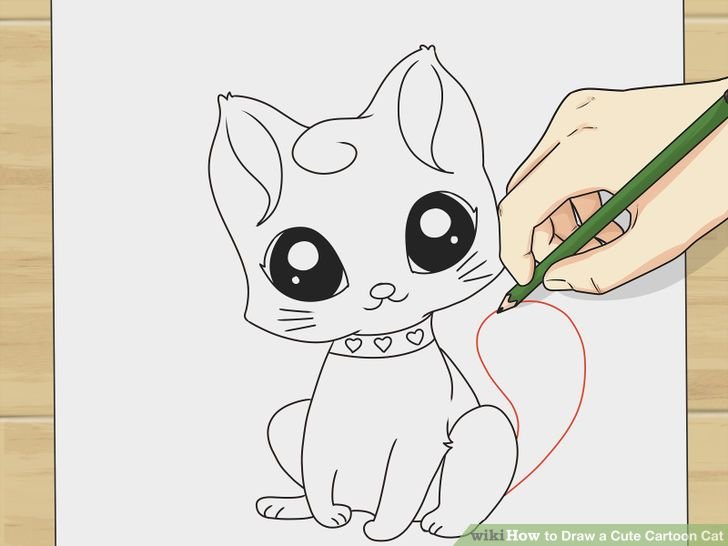 wikiHow to Draw a Cute Cartoon Cat