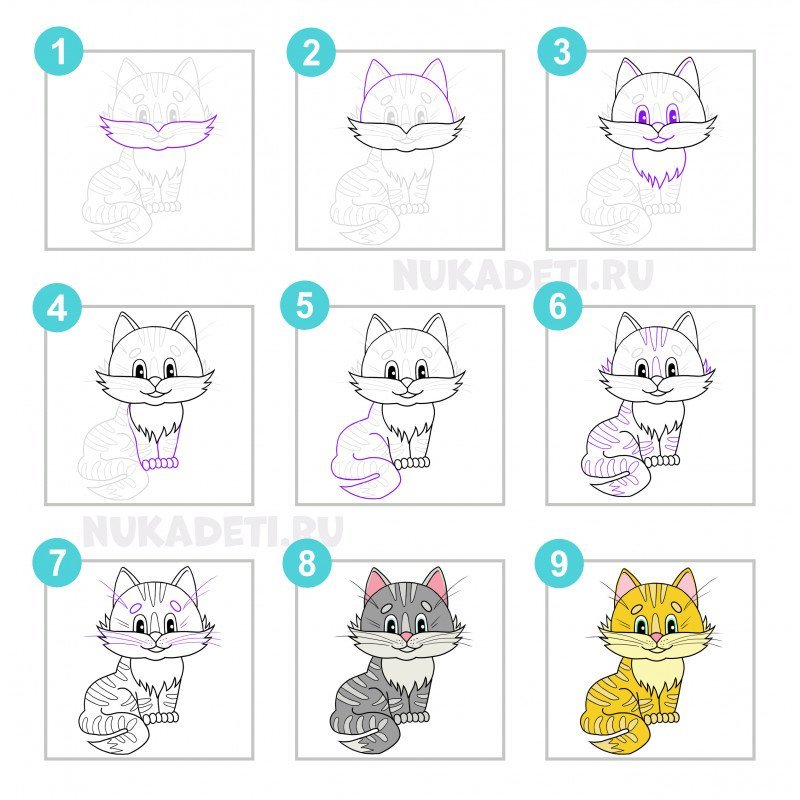 1

2

3

NUKADETI.RU

4

5

6

NUKADETI.RU

7

8

9