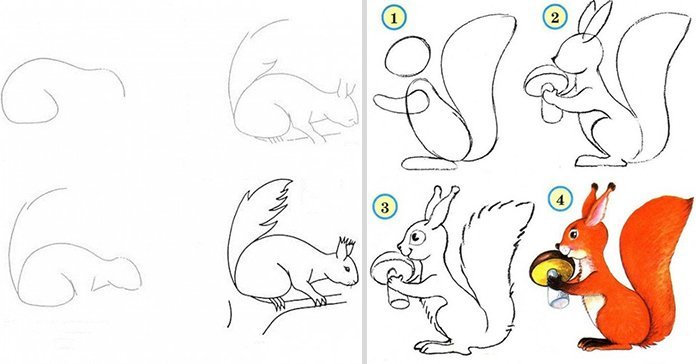 1
2
3
4