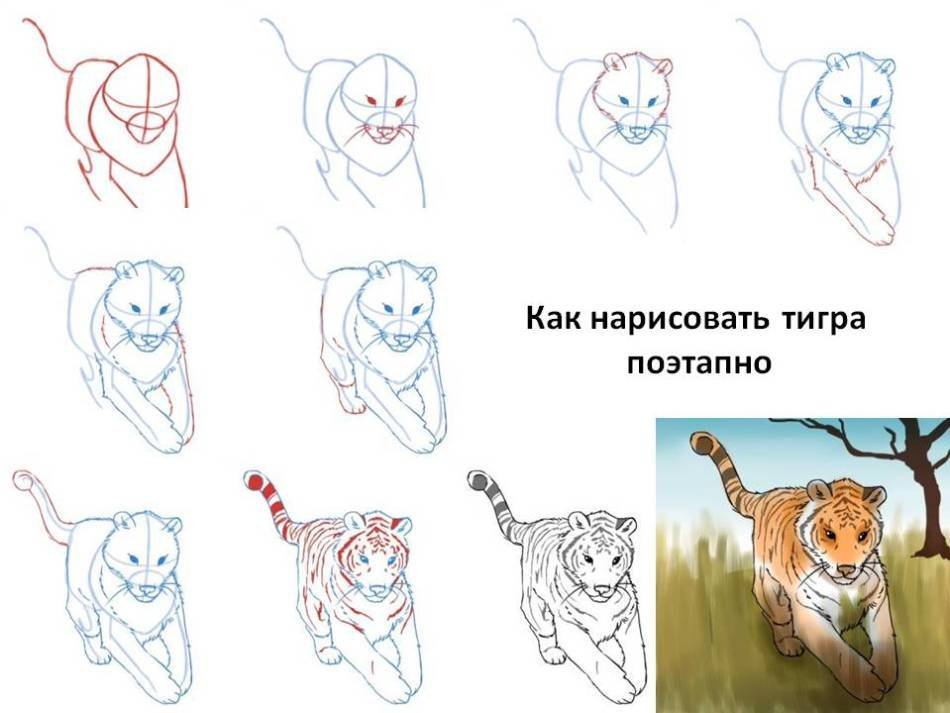 Как нарисовать тигра поэтапно