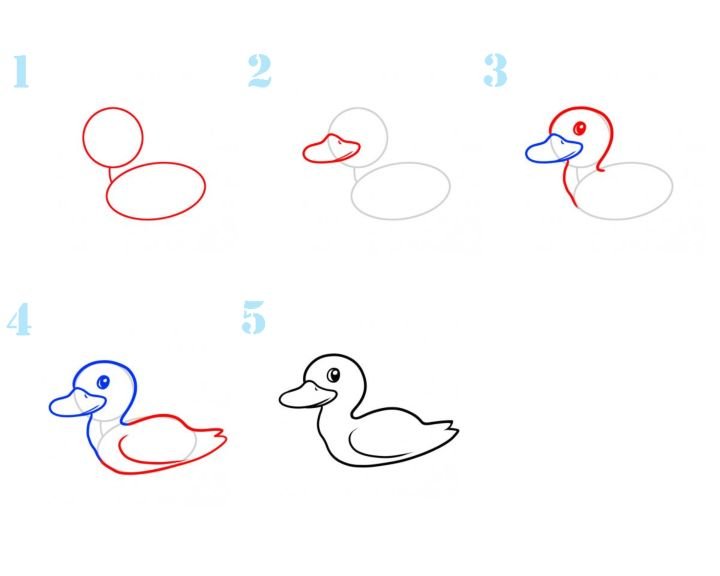 1

2

3

4

5