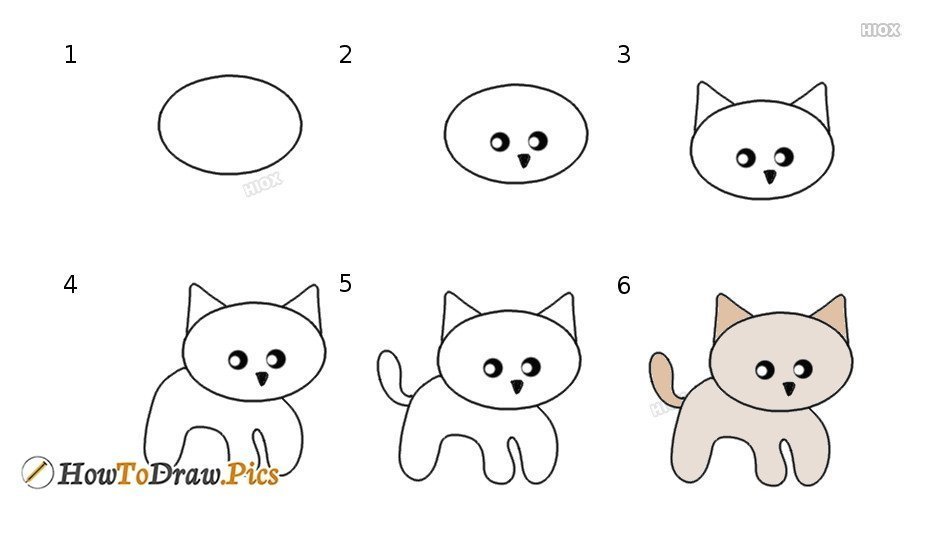 HIOX

1

2

3

HIOX

4

5

6

HIOX

HowToDraw.Pics