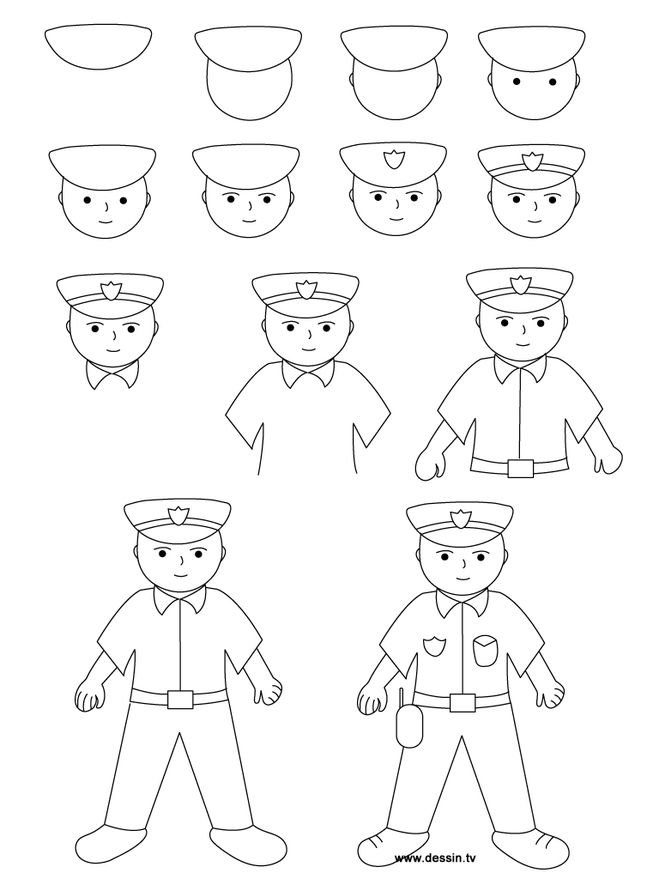 www.dessin.tv