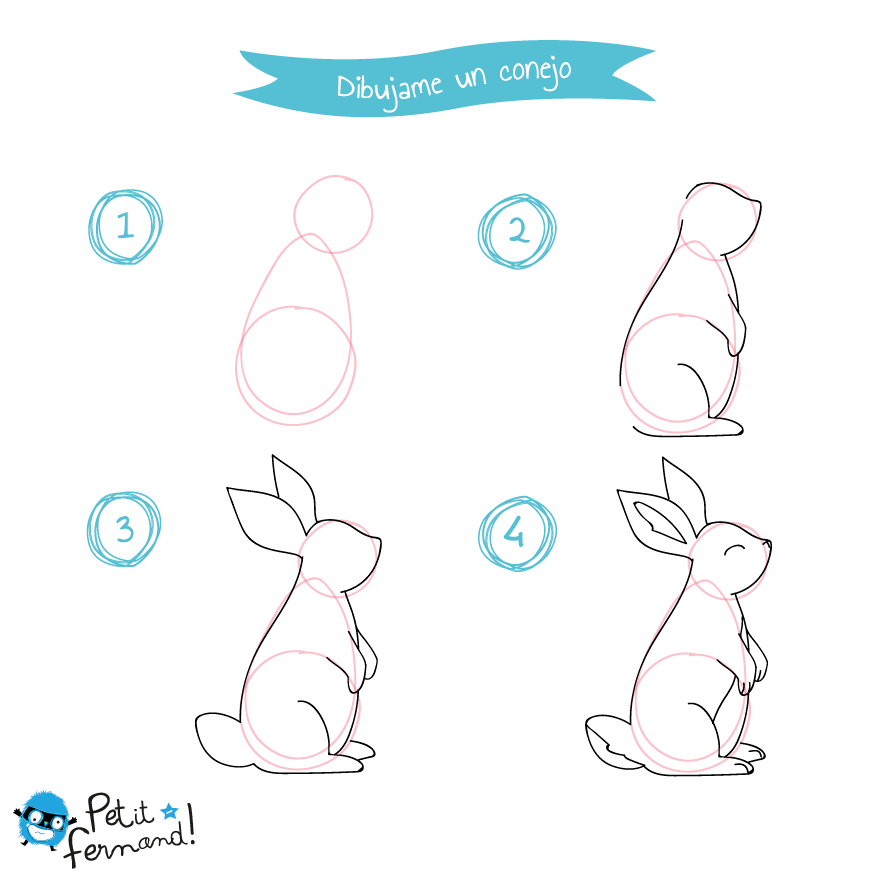 Dibujame un conejo

1

2

3

4

Petit fernand!