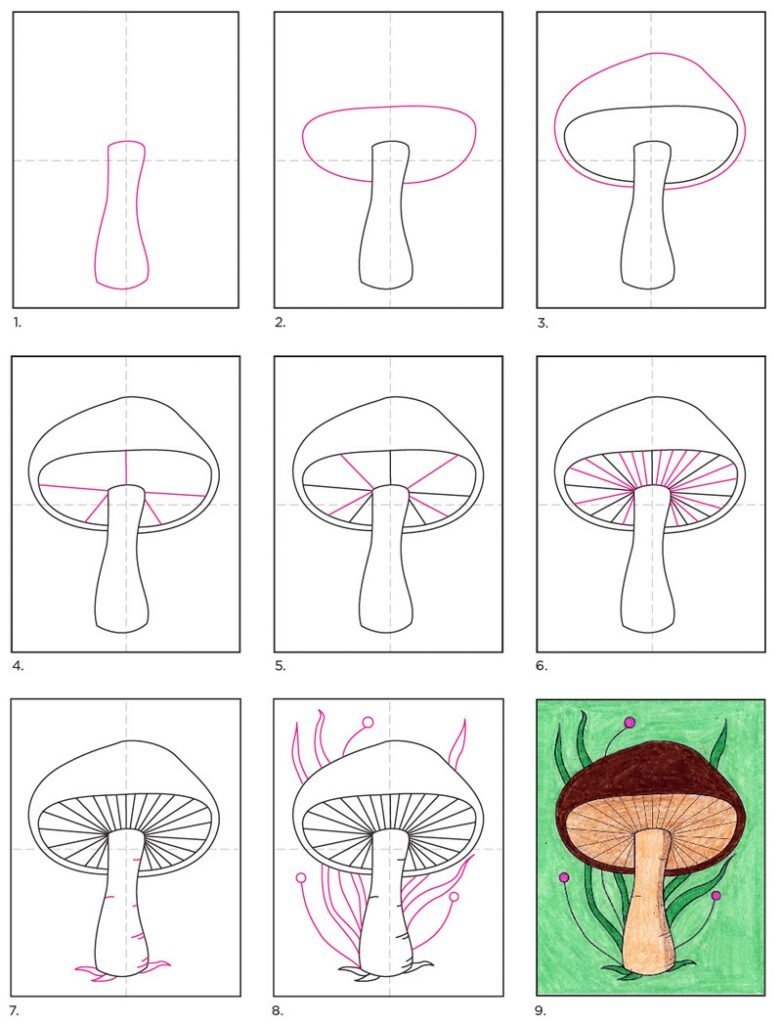 1.

2.

3.

4.

5.

6.

7.

8.

9.