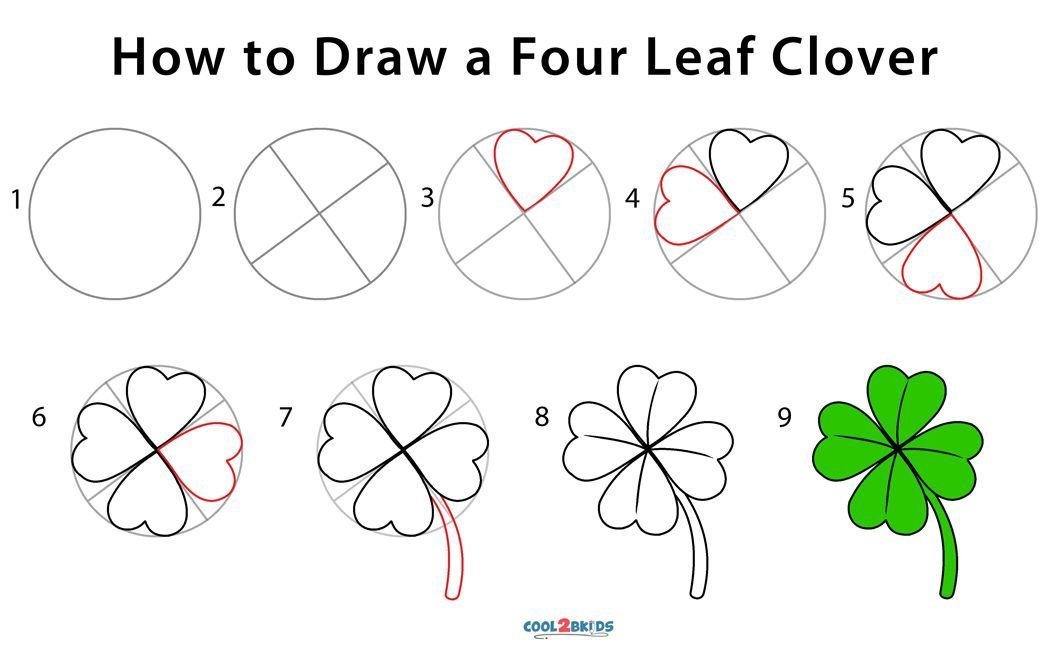 How to Draw a Four Leaf Clover

1

2

3

4

5

6

7

8

9

COOL2BKIDS