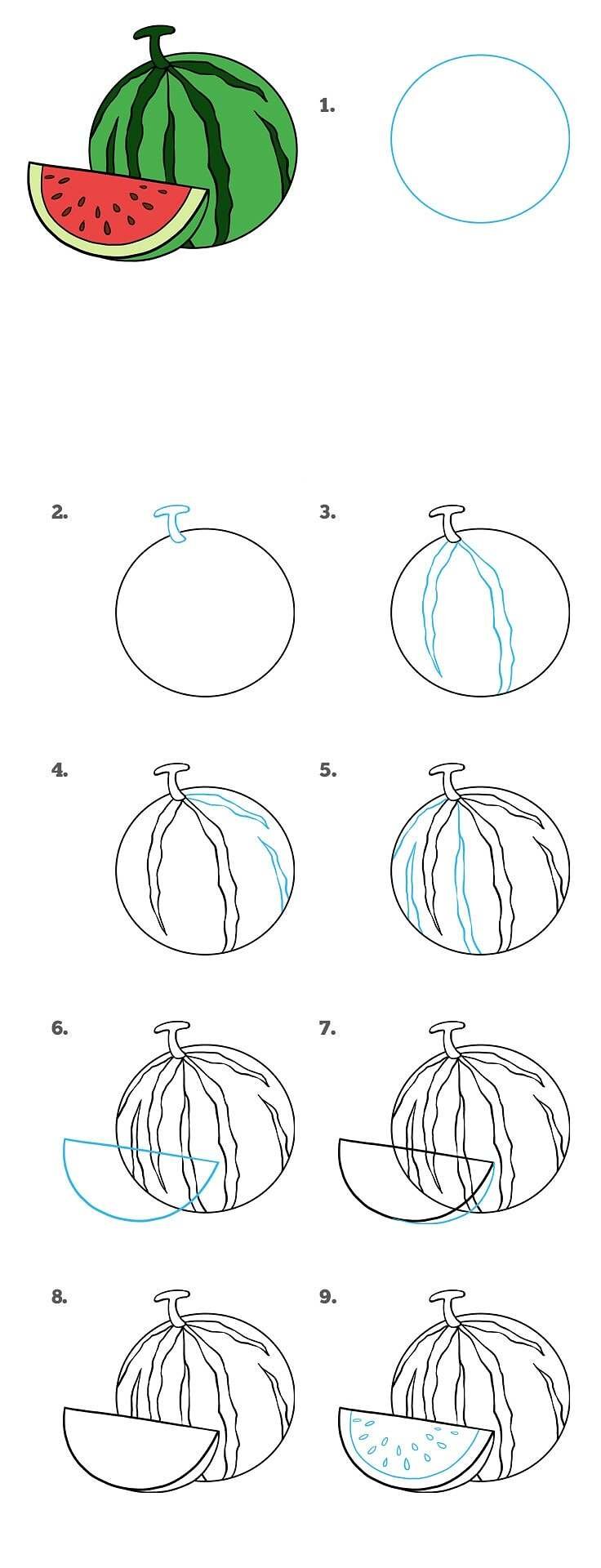 1.

2.

3.

4.

5.

6.

7.

8.

9.