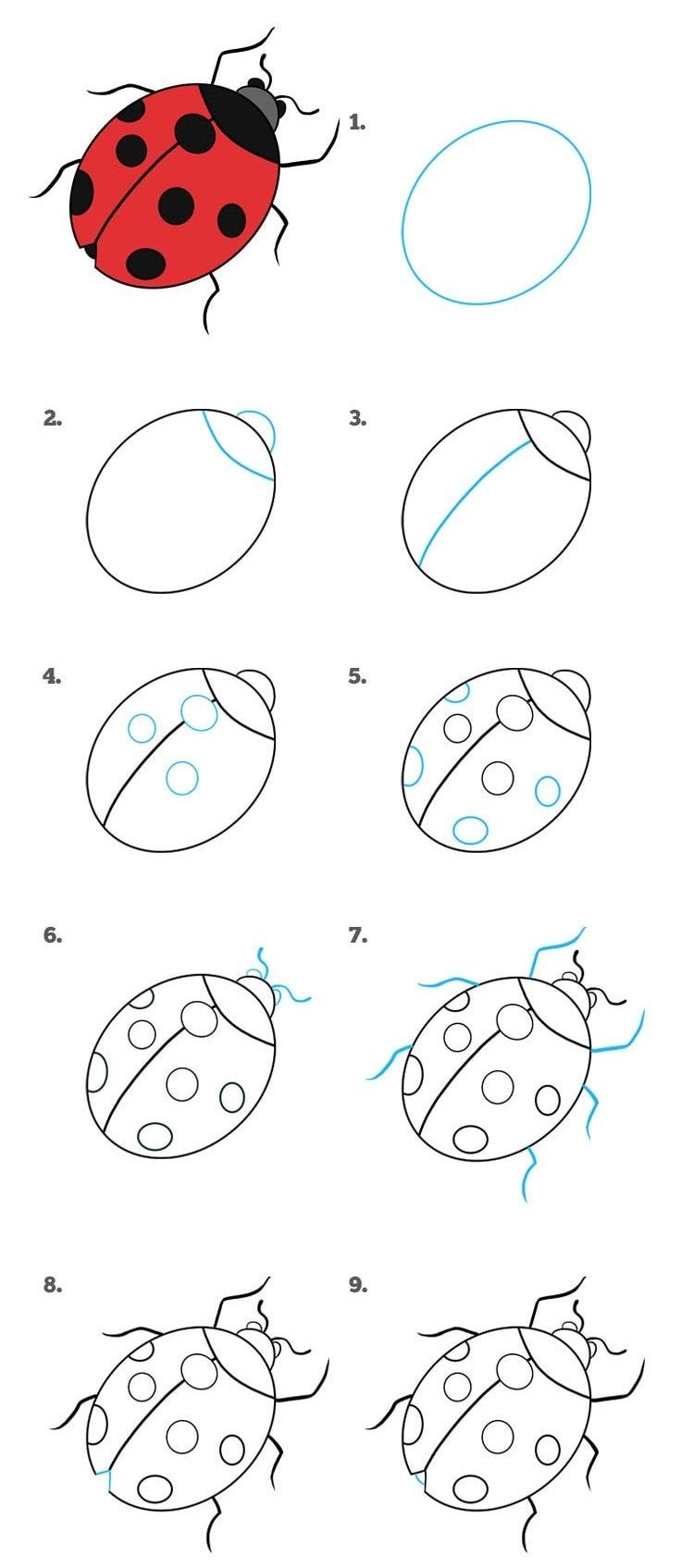 1.

2.

3.

4.

5.

6.

7.

8.

9.