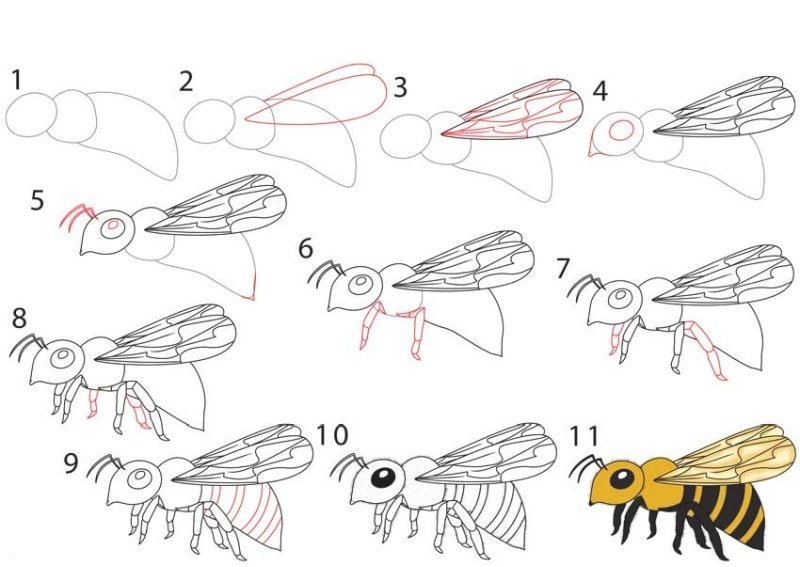 1 2 3 4

5

6 7

8

9 10 11