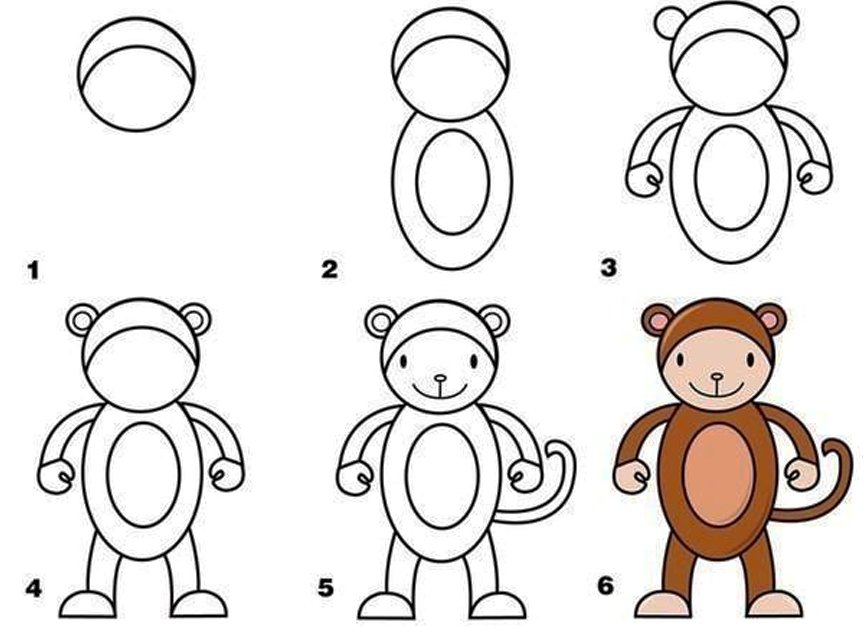 1

2

3

4

5

6