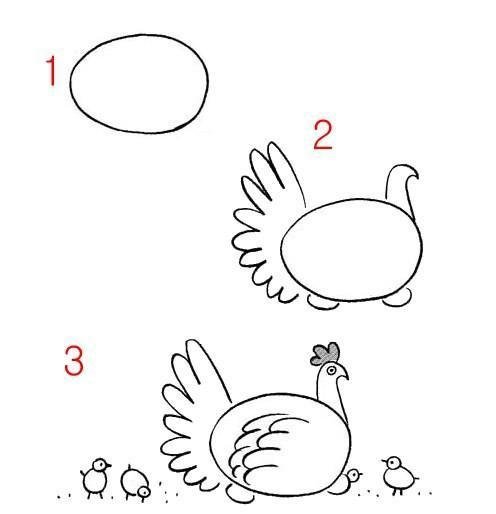 1

2

3