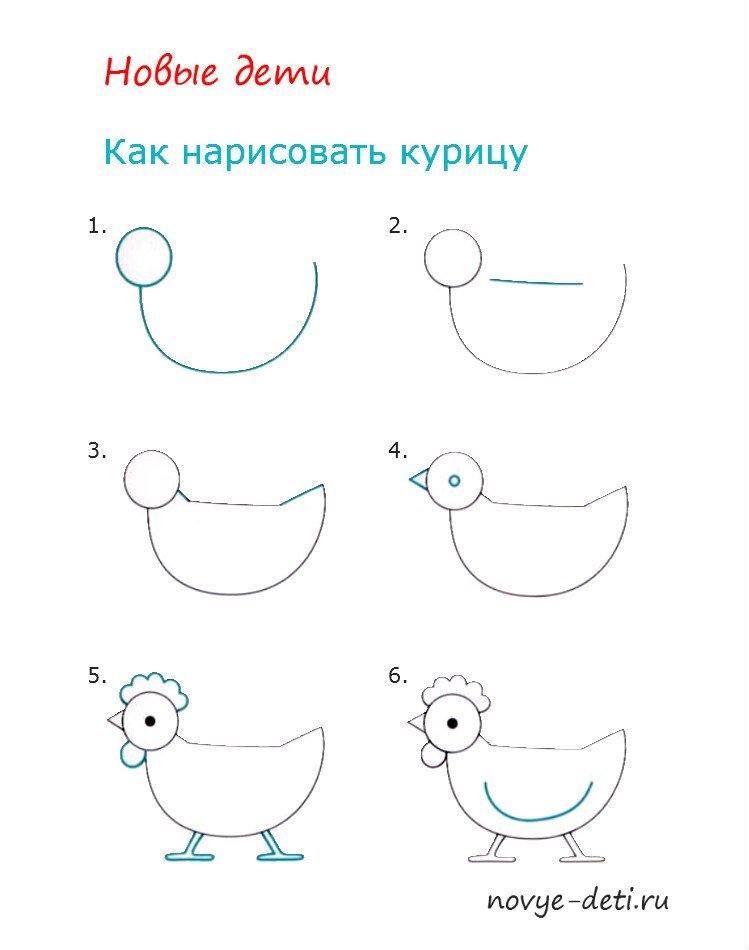 Новые дети

Как нарисовать курицу

1.

2.

3.

4.

5.

6.

novye-deti.ru