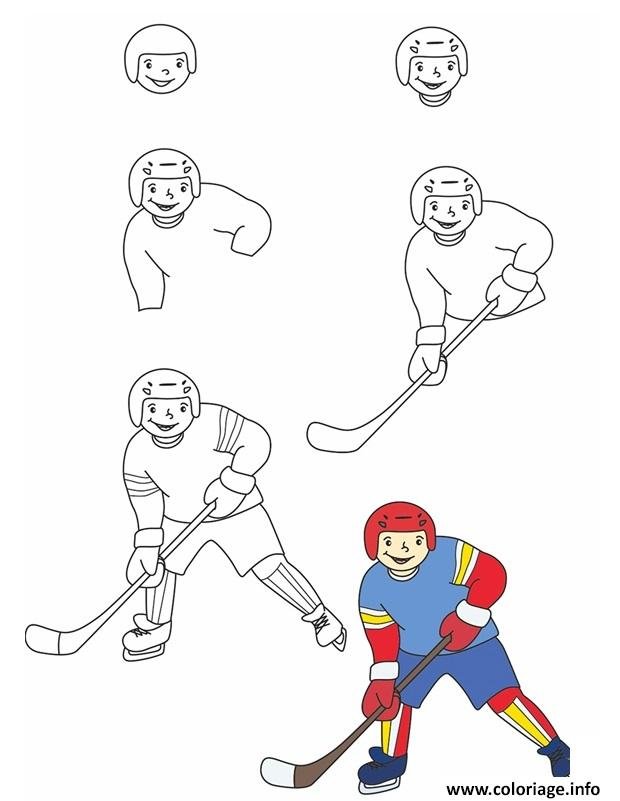 www.coloriage.info