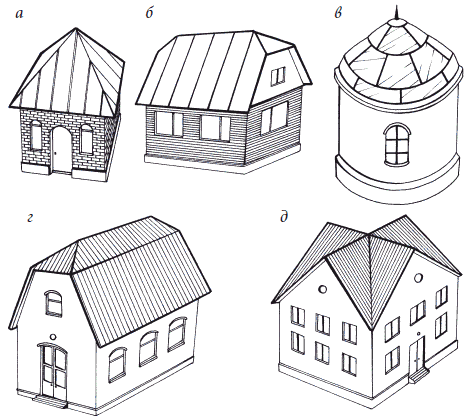 а
б
в
г
д