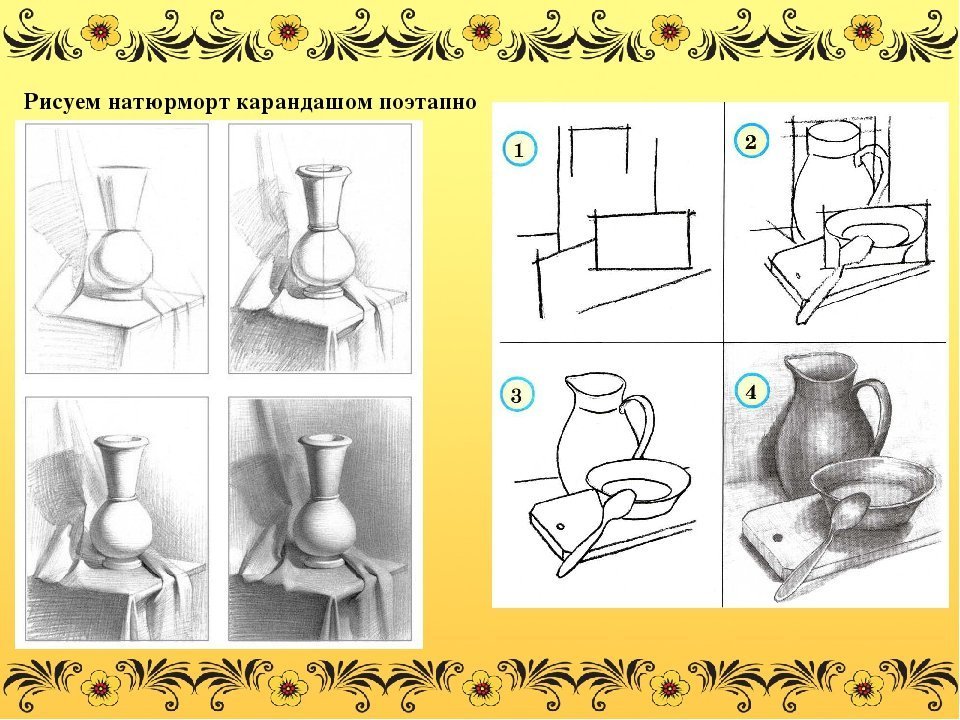 Рисуем натюрморт карандашом поэтапно

1

2

3

4