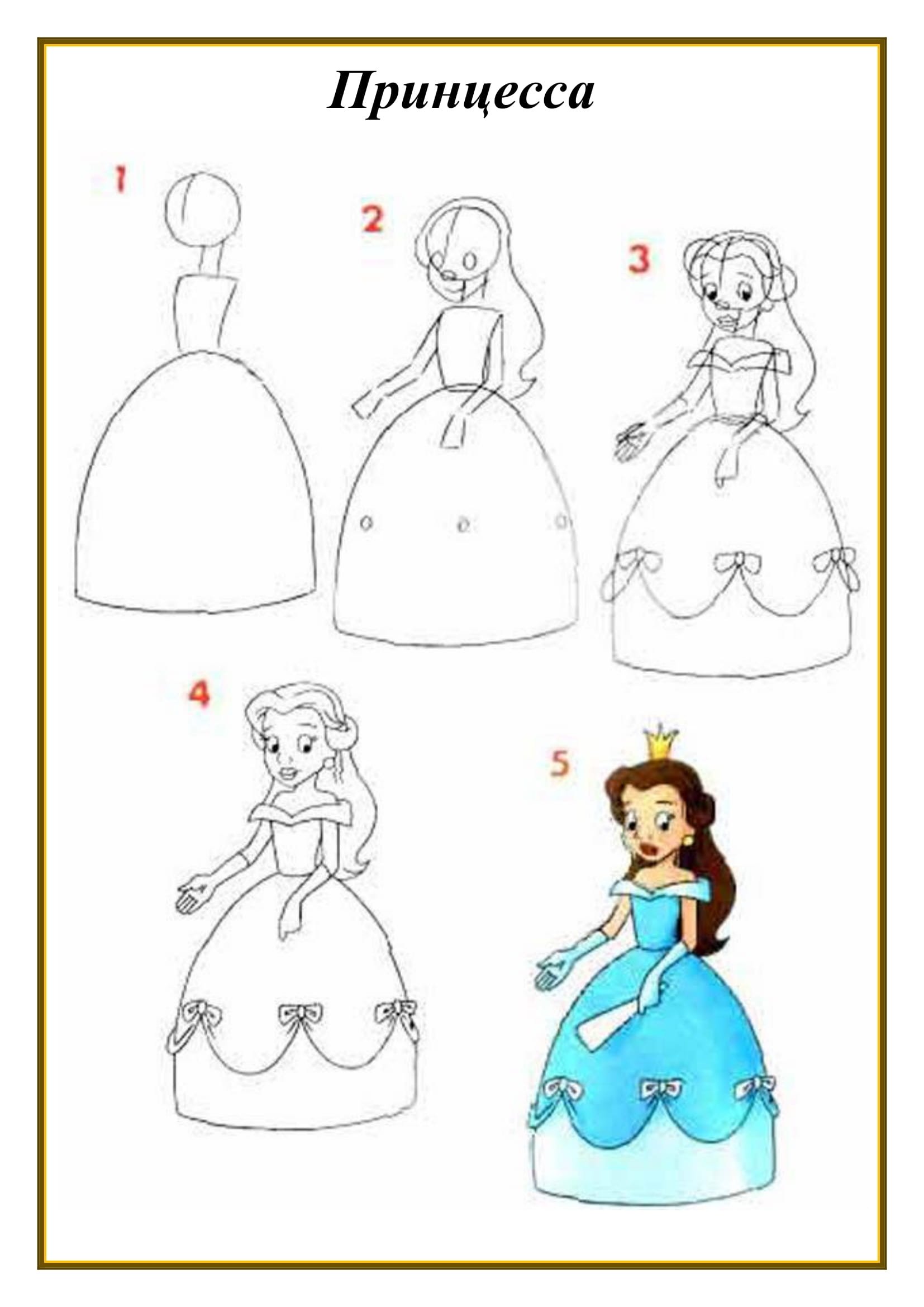 Принцесса

1

2

3

4

5