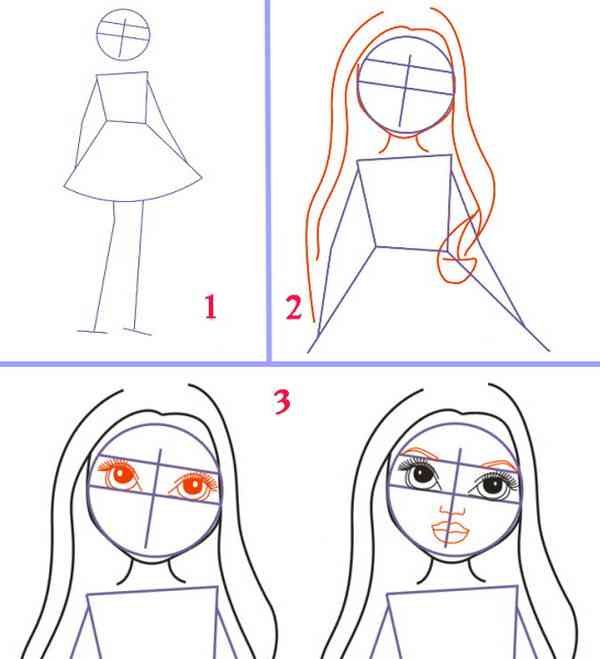 1
2
3