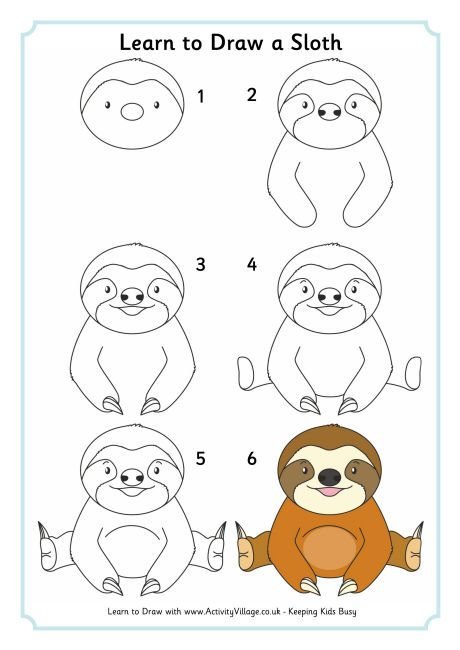 Learn to Draw a Sloth

1

2

3

4

5

6

Learn to Draw with www.ActivityVillage.co.uk - Keeping Kids Busy