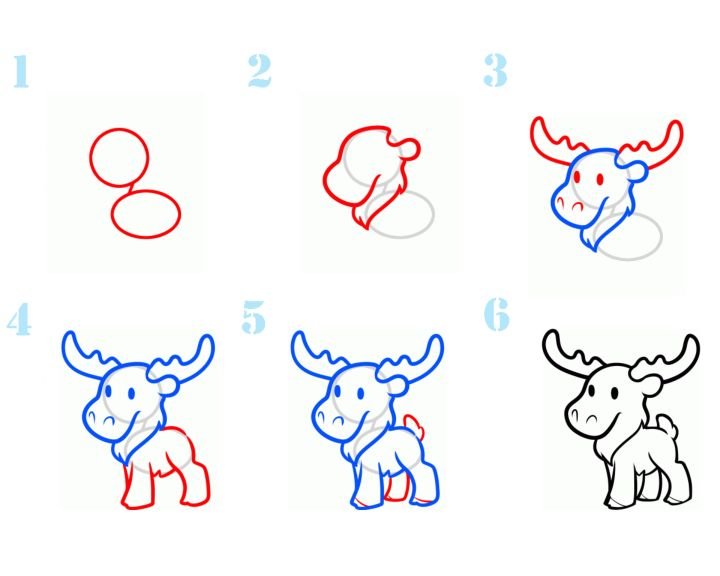 1

2

3

4

5

6