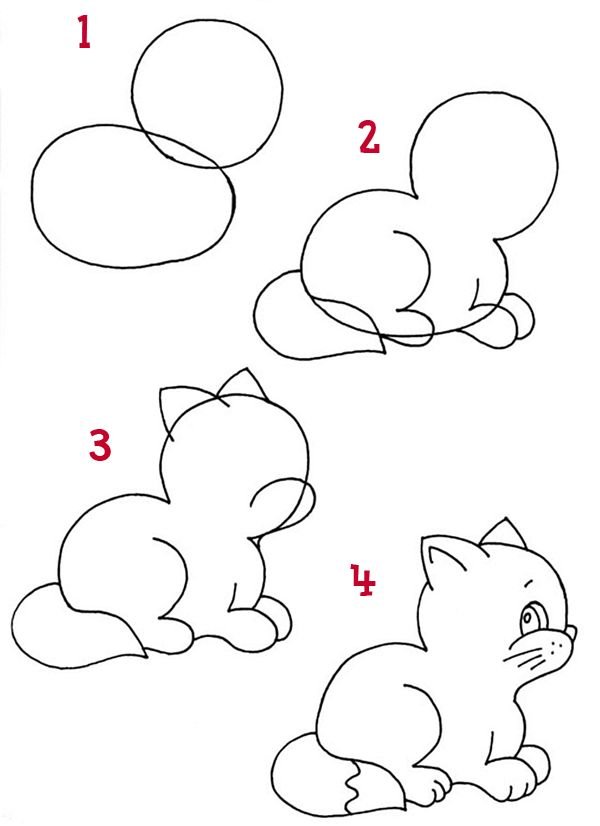 1

2

3

4